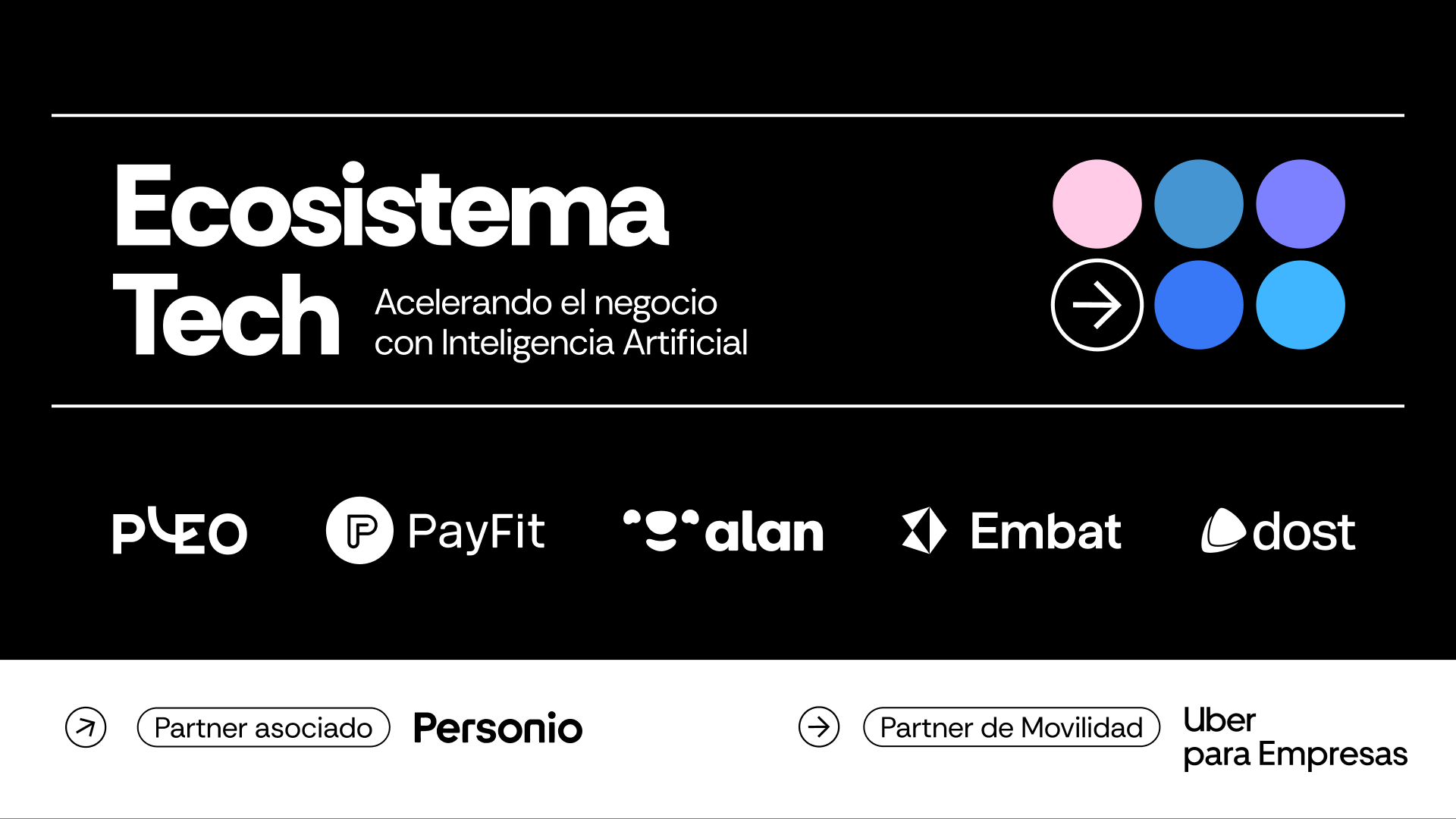 Ecosistema Tech

Acelerando el negocio con Inteligencia Artificial

PLEO

PayFit

alan

Embat

dost

Partner asociado

Personio

Partner de Movilidad

Uber
para Empresas